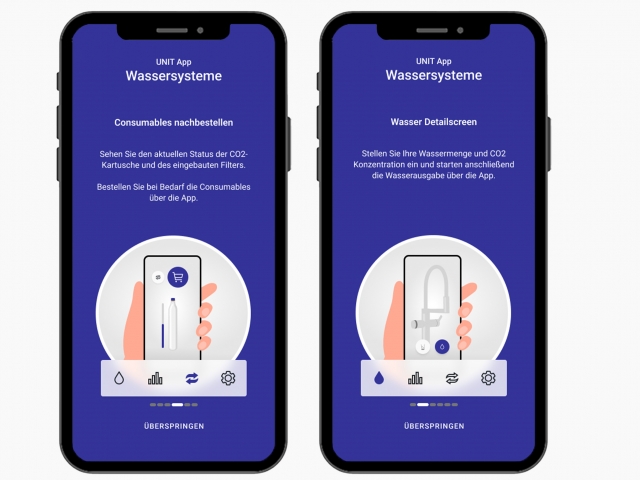 UNIT App
Wassersysteme

Consumables nachbestellen

Sehen Sie den aktuellen Status der CO2-Kartusche und des eingebauten Filters.

Bestellen Sie bei Bedarf die Consumables über die App.

ÜBERSPRINGEN

UNIT App
Wassersysteme

Wasser Detailscreen

Stellen Sie Ihre Wassermenge und CO2 Konzentration ein und starten anschließend die Wasserausgabe über die App.

ÜBERSPRINGEN